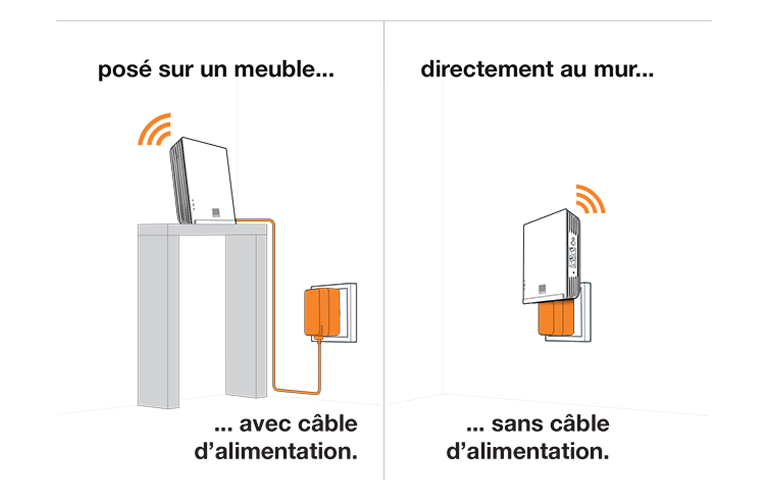 posé sur un meuble...

... avec câble d’alimentation.

directement au mur...

... sans câble d’alimentation.